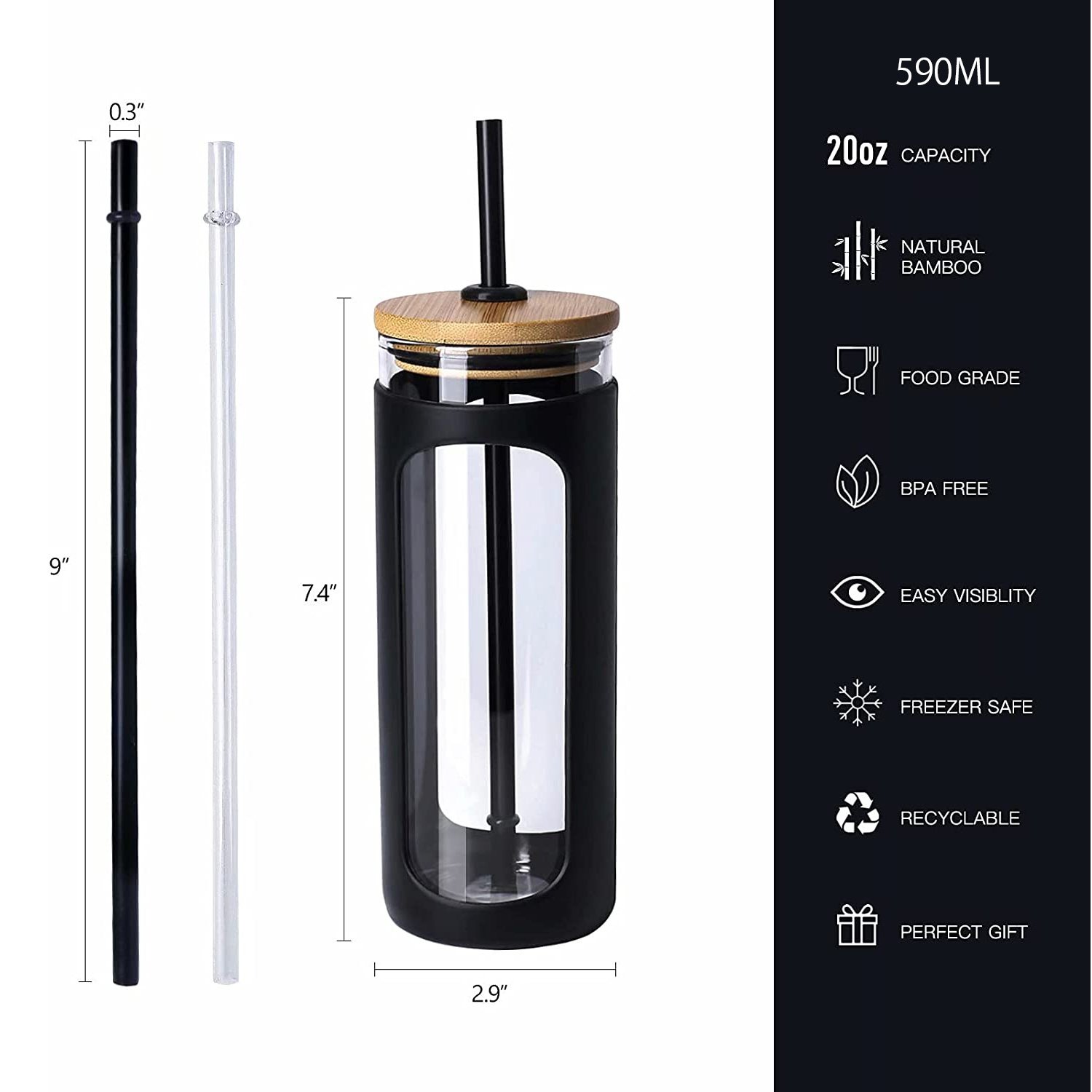 0.3″

9″

7.4″

2.9″

590ML

20oz CAPACITY

NATURAL BAMBOO

FOOD GRADE

BPA FREE

EASY VISIBLITY

FREEZER SAFE

RECYCLABLE

PERFECT GIFT